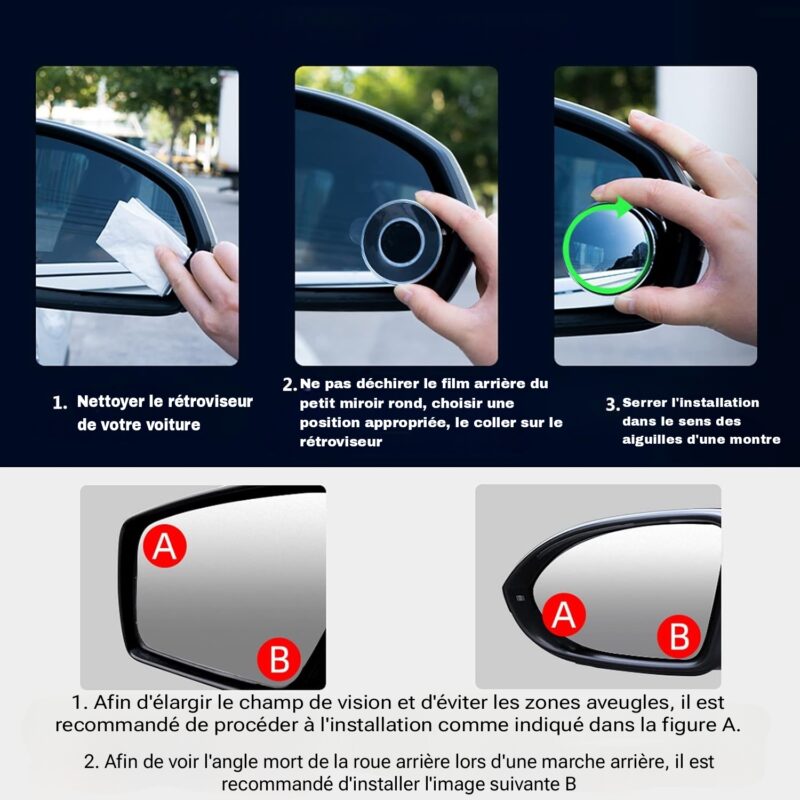 1. Nettoyer le rétroviseur de votre voiture

2. Ne pas déchirer le film arrière du petit miroir rond, choisir une position appropriée, le coller sur le rétroviseur

3. Serrer l'installation dans le sens des aiguilles d'une montre

A

B

A

B

1. Afin d'élargir le champ de vision et d'éviter les zones aveugles, il est recommandé de procéder à l'installation comme indiqué dans la figure A.

2. Afin de voir l'angle mort de la roue arrière lors d'une marche arrière, il est recommandé d'installer l'image suivante B