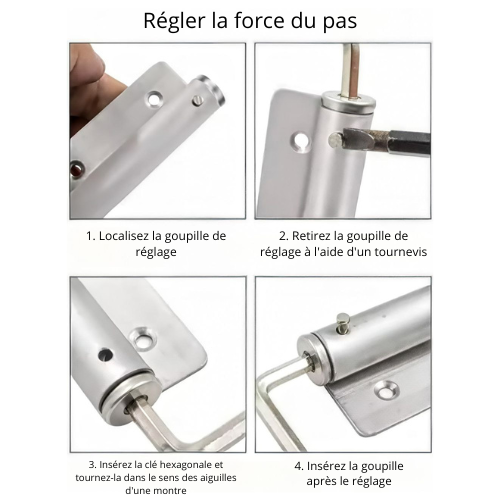 Régler la force du pas

1. Localisez la goupille de réglage

2. Retirez la goupille de réglage à l'aide d'un tournevis

3. Insérez la clé hexagonale et tournez-la dans le sens des aiguilles d'une montre

4. Insérez la goupille après le réglage