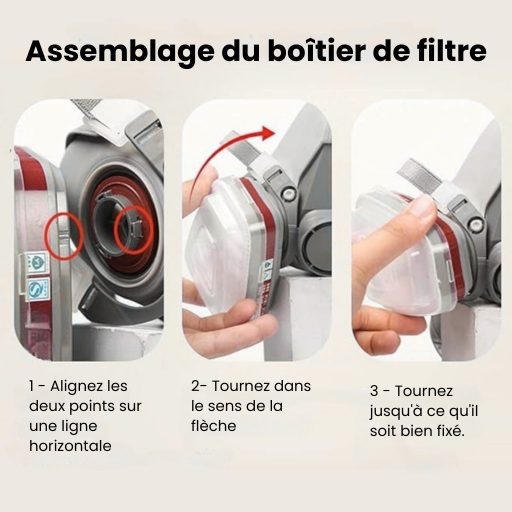 Assemblage du boîtier de filtre

1 - Alignez les deux points sur une ligne horizontale

2- Tournez dans le sens de la flèche

3 - Tournez jusqu'à ce qu'il soit bien fixé.